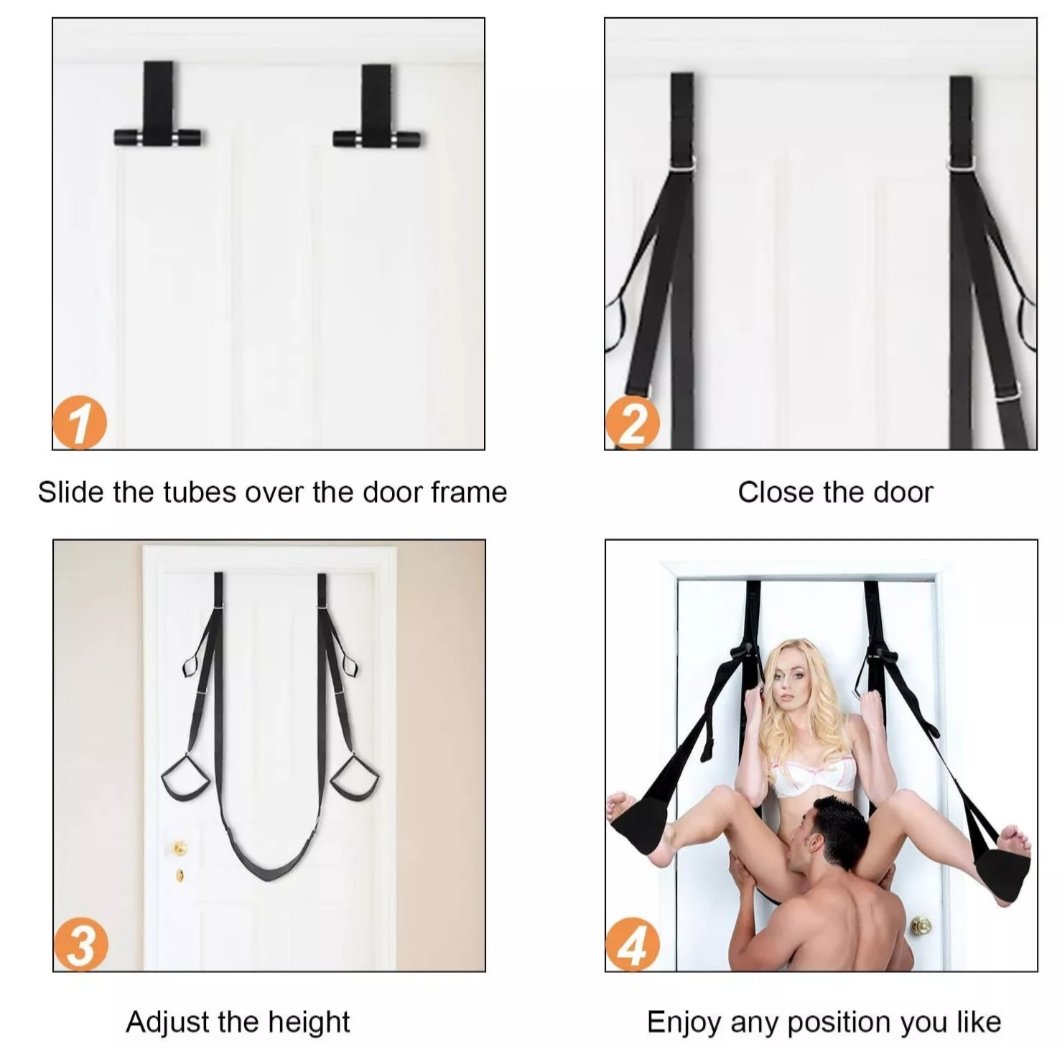 1

Slide the tubes over the door frame

2

Close the door

3

Adjust the height

4

Enjoy any position you like